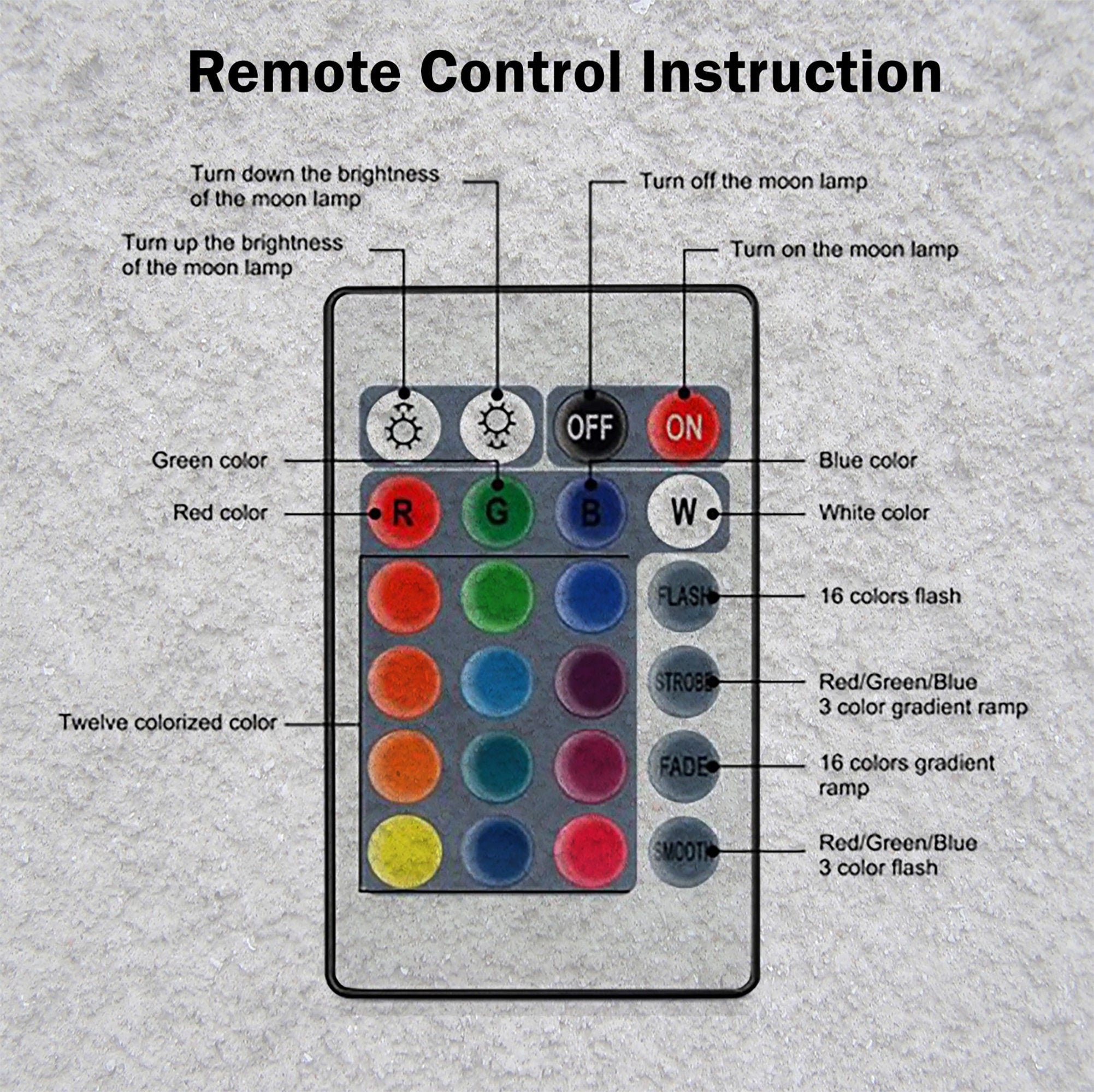 Remote Control Instruction

Turn down the brightness of the moon lamp

Turn off the moon lamp

Turn up the brightness of the moon lamp

Turn on the moon lamp

OFF

ON

Green color

Blue color

Red color

R

G

B

W

White color

FLASH

16 colors flash

STROBE

Red/Green/Blue 3 color gradient ramp

Twelve colorized color

FADE

16 colors gradient ramp

SMOOTH

Red/Green/Blue 3 color flash